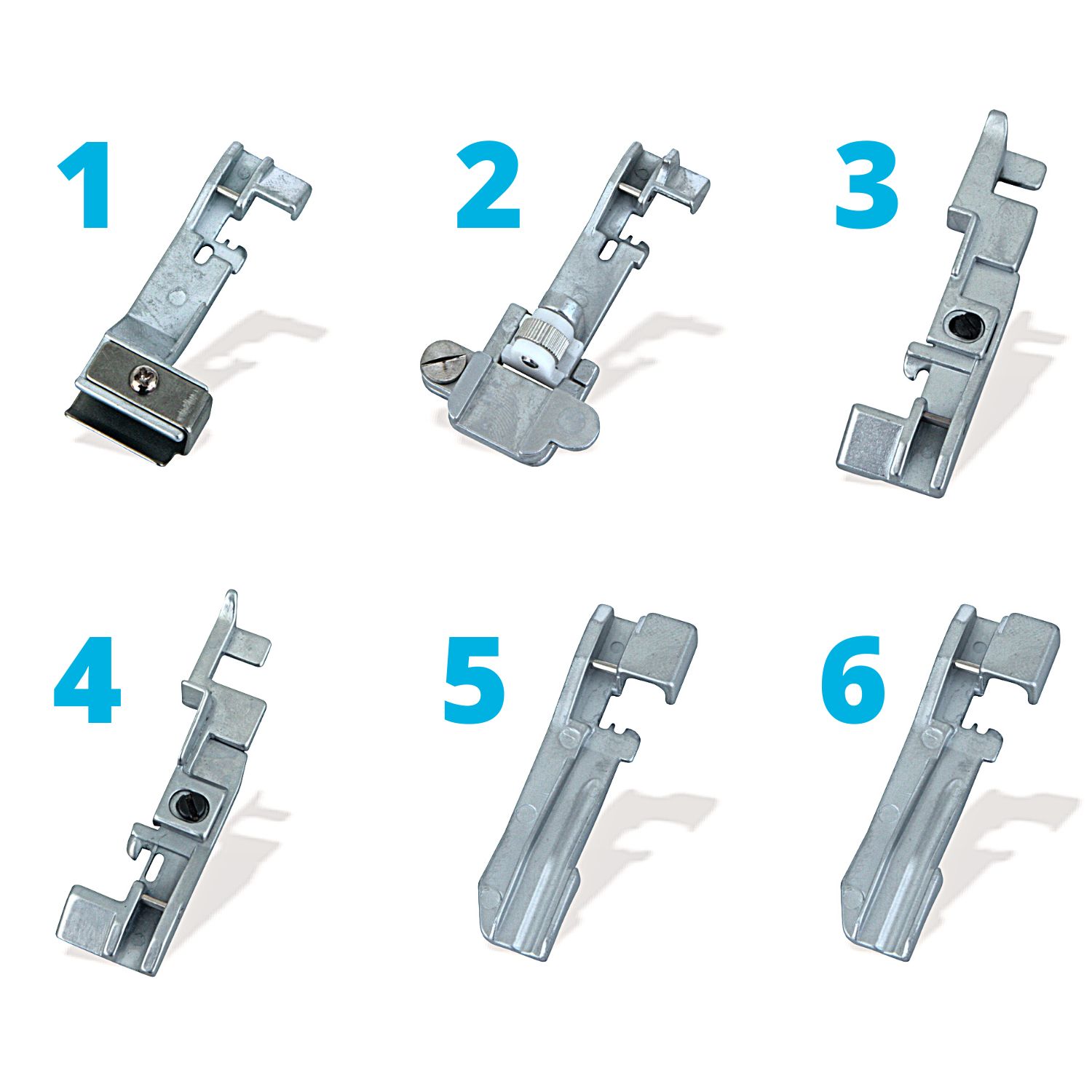 1
2
3
4
5
6